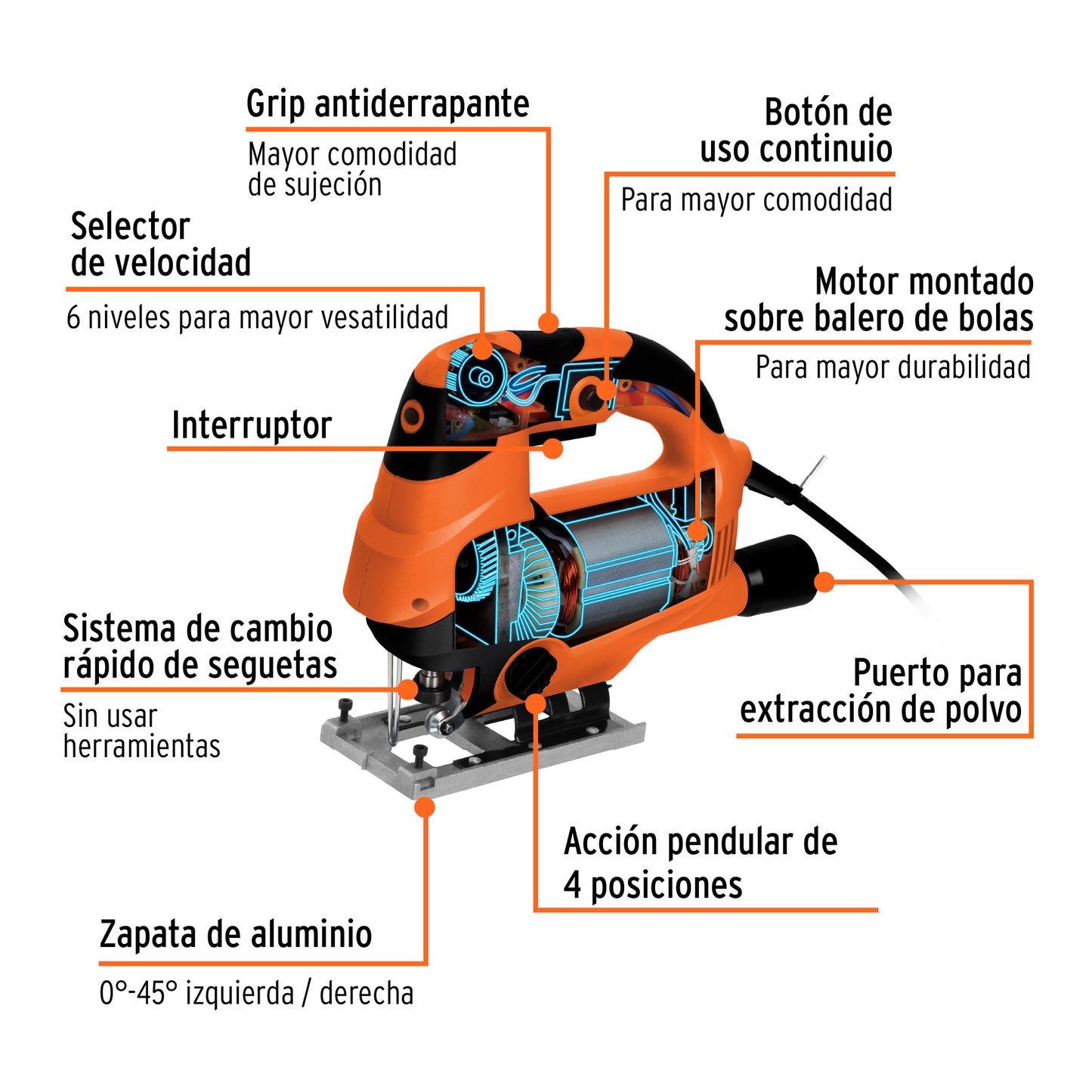 Grip antiderrapante

Mayor comodidad de sujeción

Botón de uso continuio

Para mayor comodidad

Selector de velocidad

6 niveles para mayor vesatilidad

Motor montado sobre balero de bolas

Para mayor durabilidad

Interruptor

Sistema de cambio rápido de seguetas

Sin usar herramientas

Puerto para extracción de polvo

Acción pendular de 4 posiciones

Zapata de aluminio

0°-45° izquierda / derecha