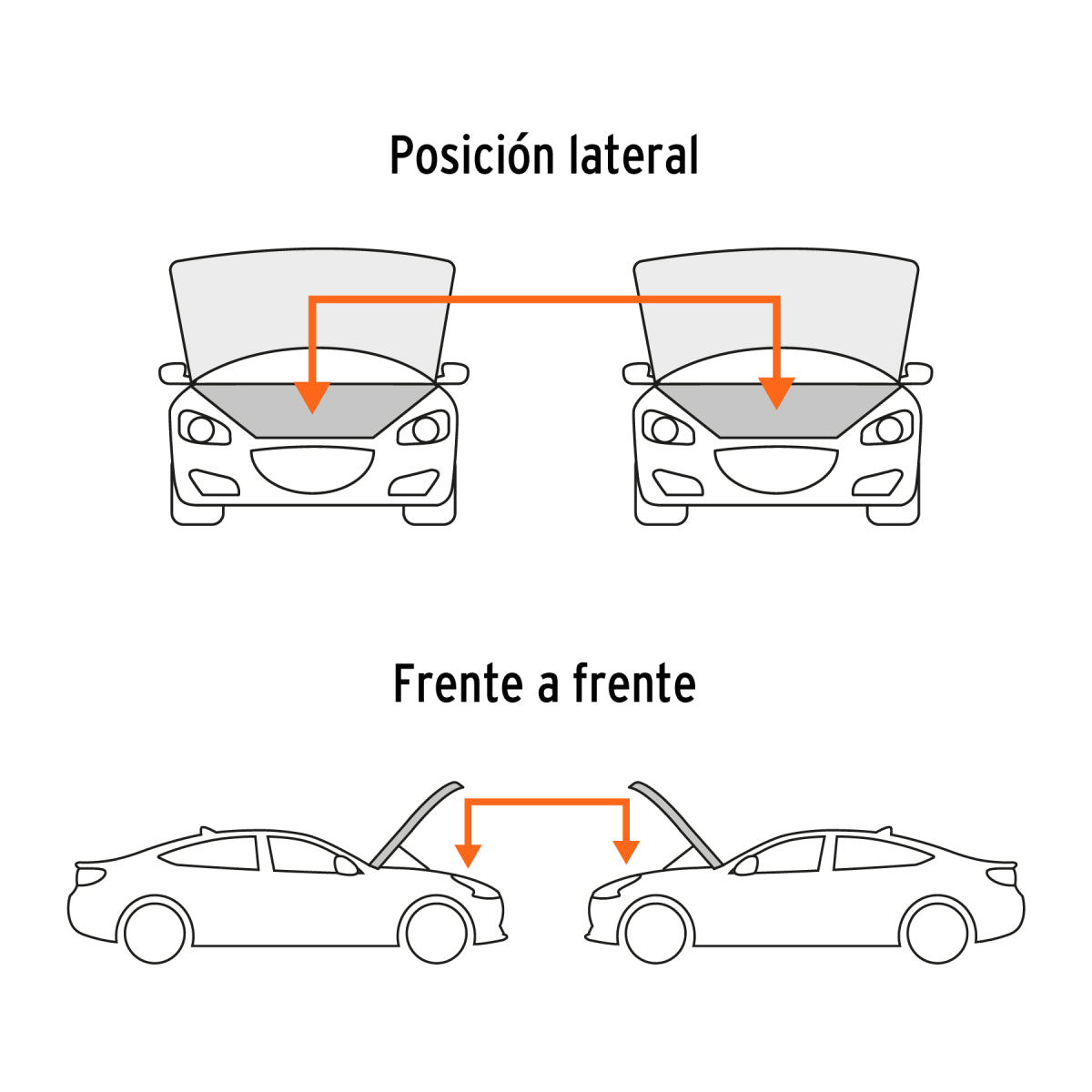 Posición lateral

Frente a frente