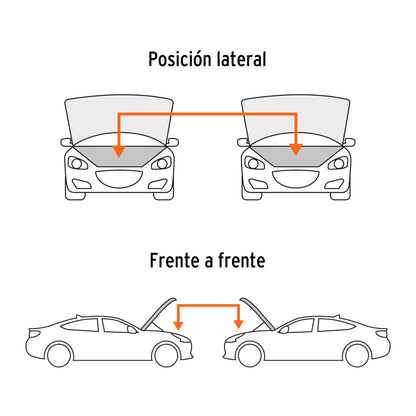 Posición lateral

Frente a frente