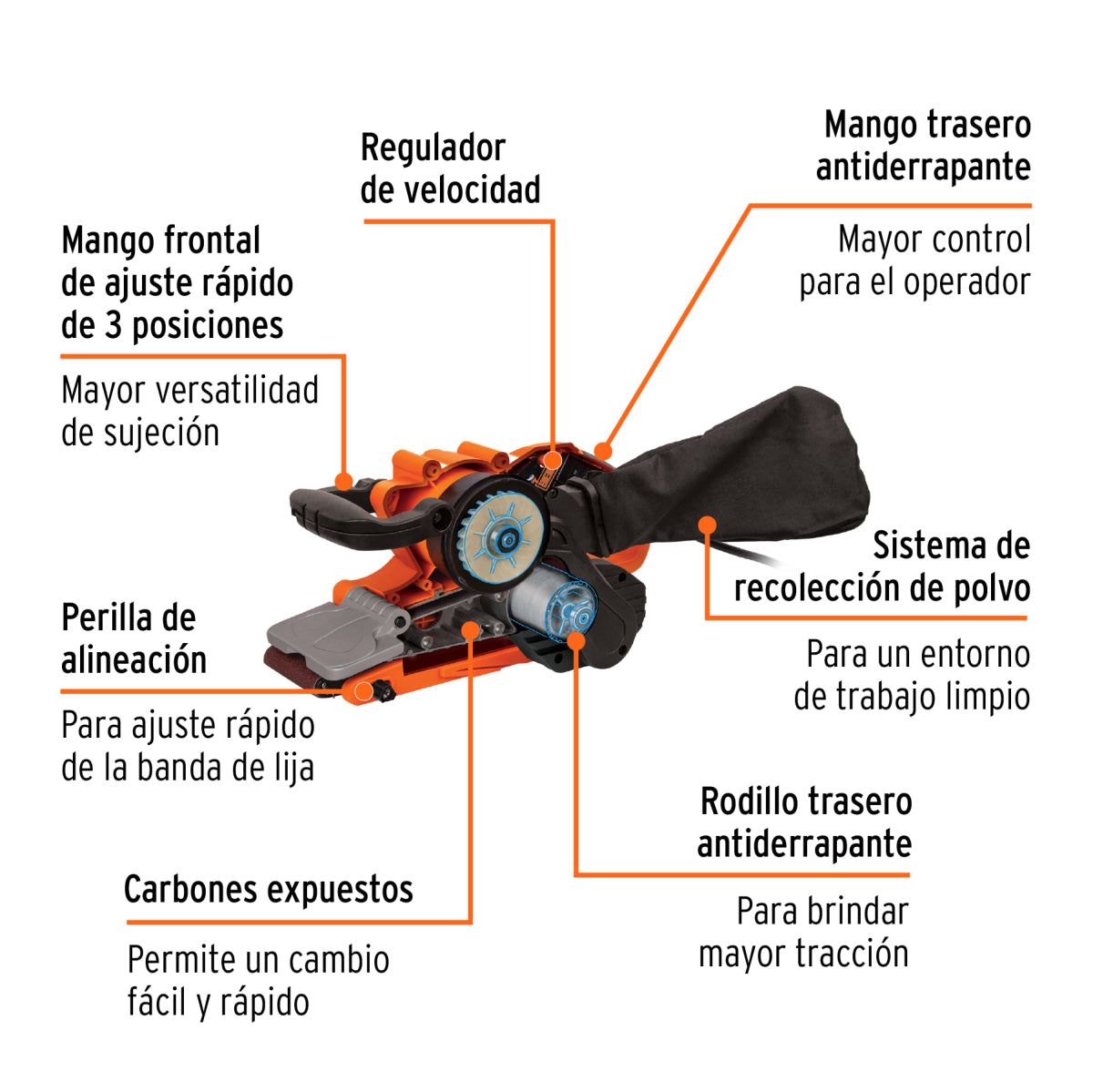 Regulador de velocidad

Mango trasero antiderrapante

Mayor control para el operador

Mango frontal de ajuste rápido de 3 posiciones

Mayor versatilidad de sujeción

Sistema de recolección de polvo

Para un entorno de trabajo limpio

Perilla de alineación

Para ajuste rápido de la banda de lija

Rodillo trasero antiderrapante

Para brindar mayor tracción

Carbones expuestos

Permite un cambio fácil y rápido