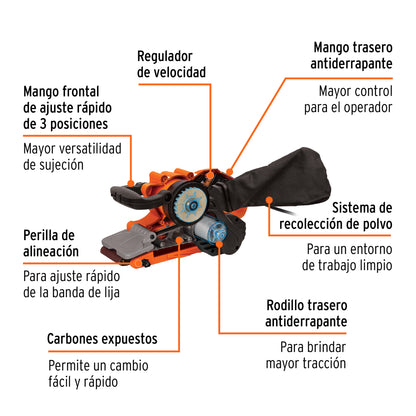 Regulador de velocidad

Mango trasero antiderrapante

Mayor control para el operador

Mango frontal de ajuste rápido de 3 posiciones

Mayor versatilidad de sujeción

Sistema de recolección de polvo

Para un entorno de trabajo limpio

Perilla de alineación

Para ajuste rápido de la banda de lija

Rodillo trasero antiderrapante

Para brindar mayor tracción

Carbones expuestos

Permite un cambio fácil y rápido