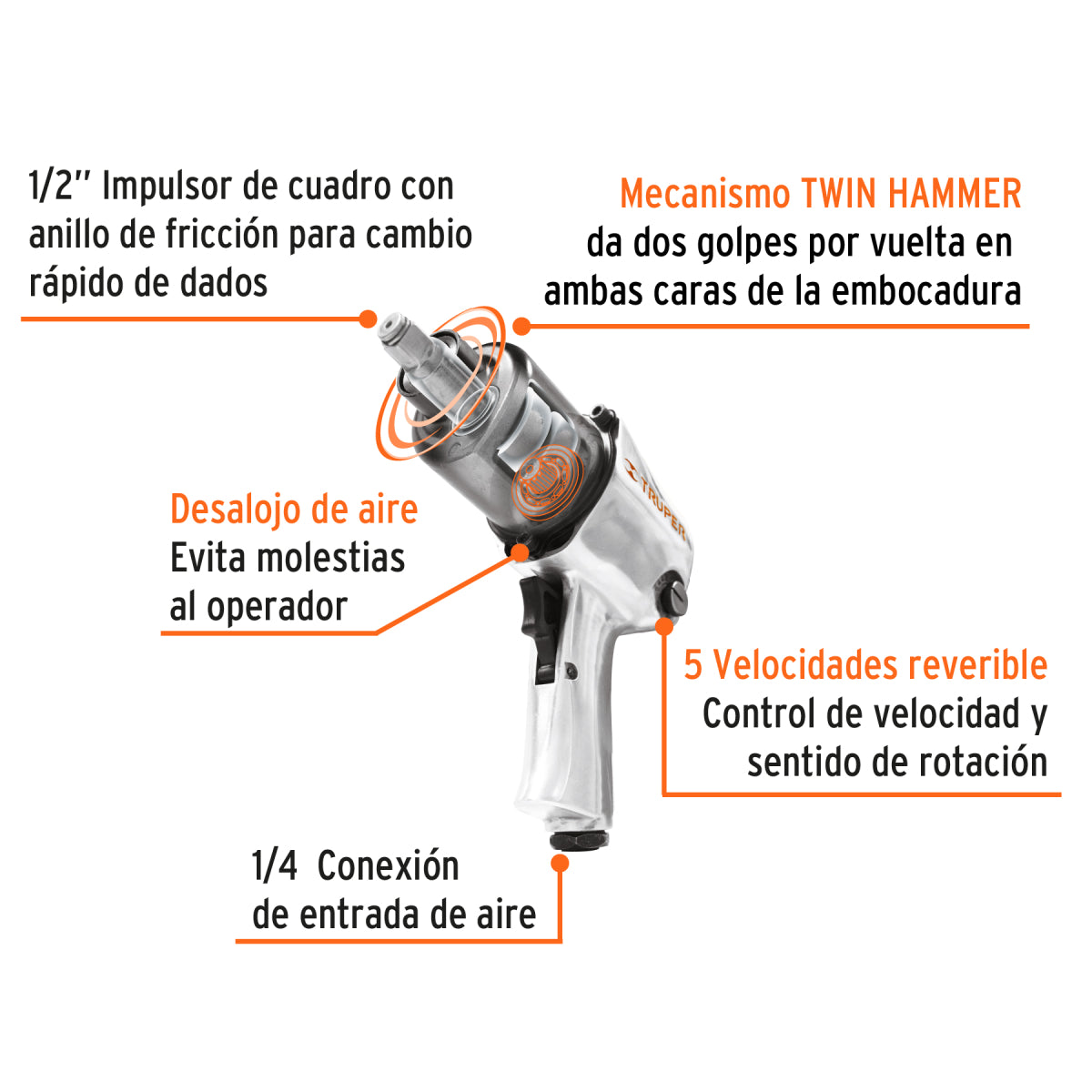 1/2" Impulsor de cuadro con anillo de fricción para cambio rápido de dados

Mecanismo TWIN HAMMER
da dos golpes por vuelta en ambas caras de la embocadura

TRUPER

Desalojo de aire
Evita molestias al operador

5 Velocidades reverible
Control de velocidad y sentido de rotación

1/4 Conexión de entrada de aire